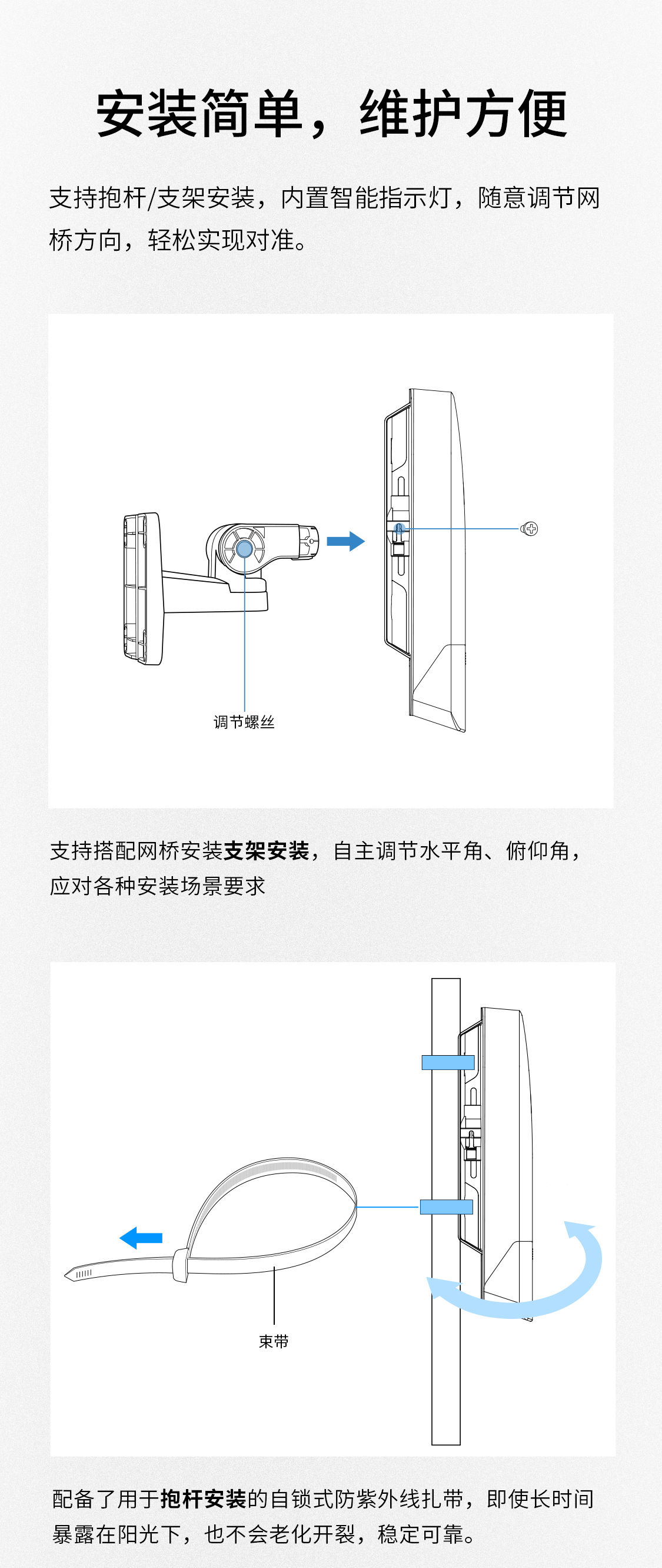 安装简单，维护方便

支持抱杆/支架安装，内置智能指示灯，随意调节网桥方向，轻松实现对准。

调节螺丝

支持搭配网桥安装支架安装，自主调节水平角、俯仰角，应对各种安装场景要求

束带

配备了用于抱杆安装的自锁式防紫外线扎带，即使长时间暴露在阳光下，也不会老化开裂，稳定可靠。